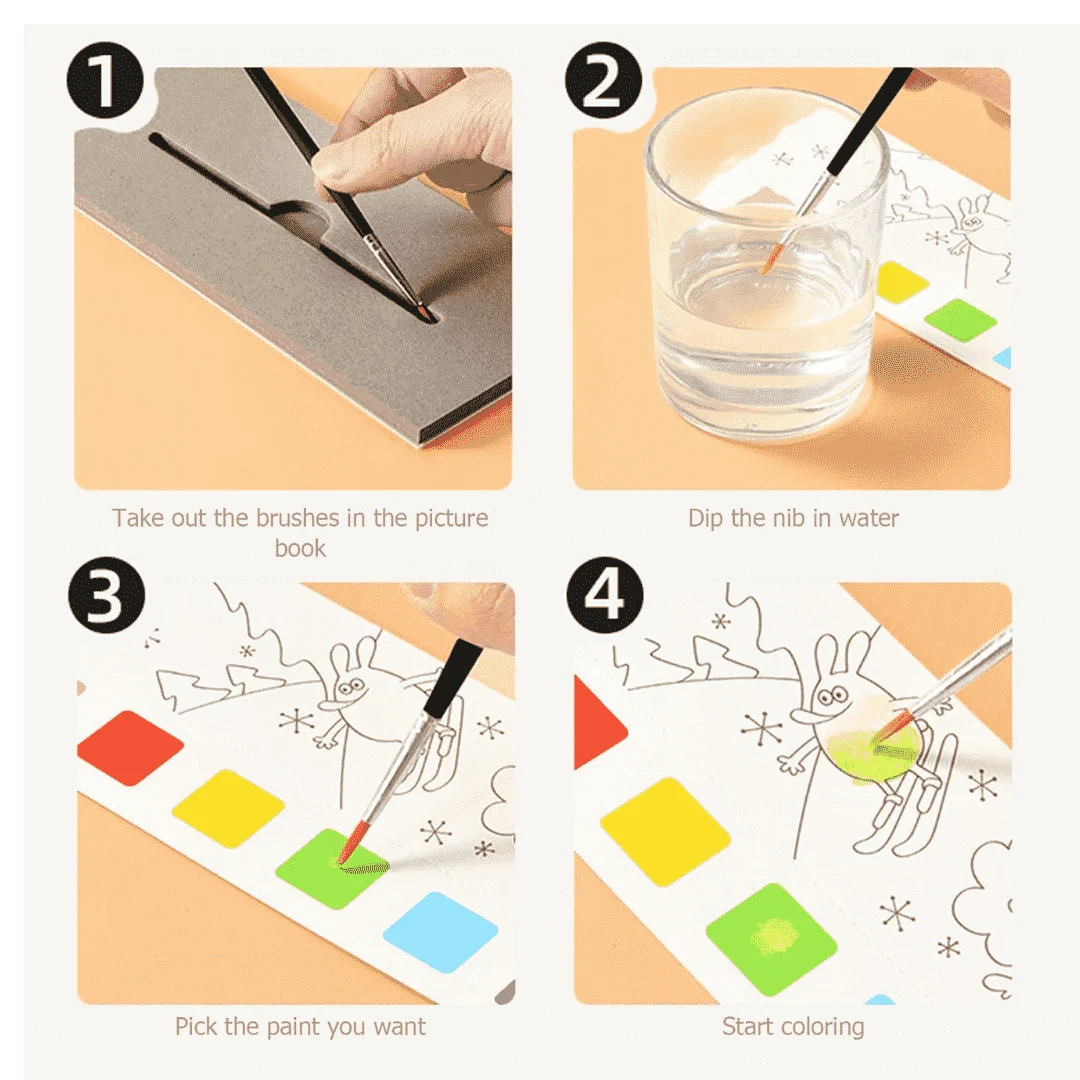 1

Take out the brushes in the picture book

2

Dip the nib in water

3

Pick the paint you want

4

Start coloring